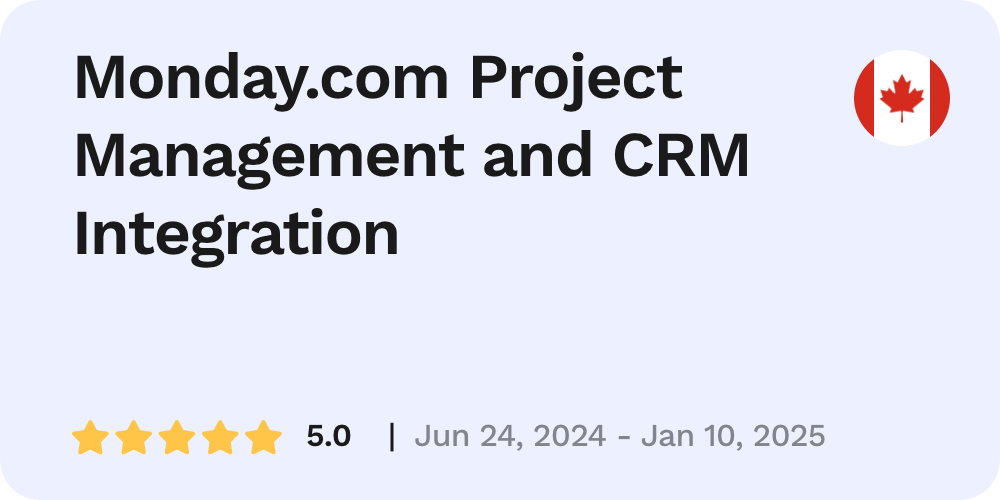 Monday.com Project Management and CRM Integration

5.0 | Jun 24, 2024 - Jan 10, 2025