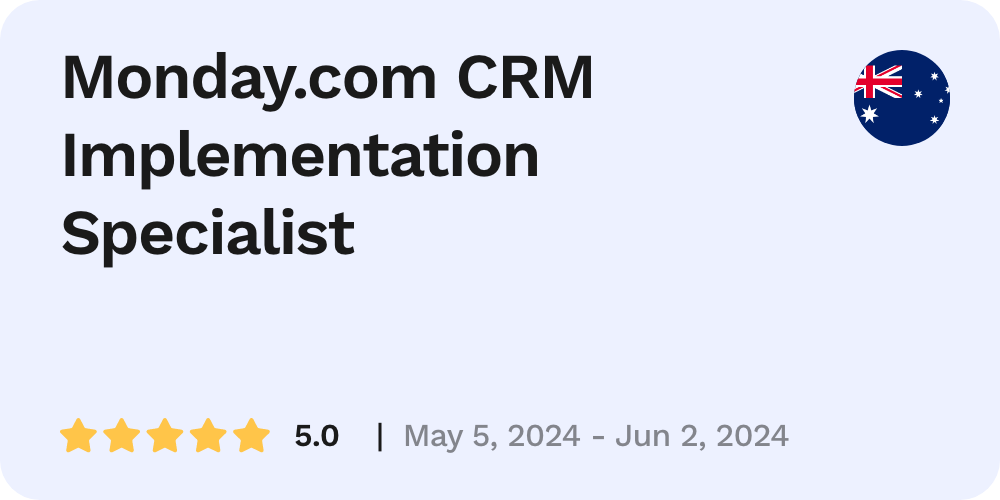 Monday.com CRM Implementation Specialist

5.0 | May 5, 2024 - Jun 2, 2024